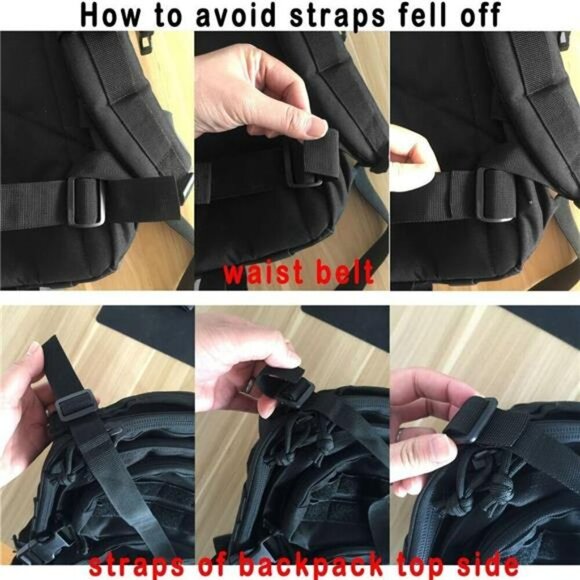 How to avoid straps fell off

waist belt

straps of backpack top side